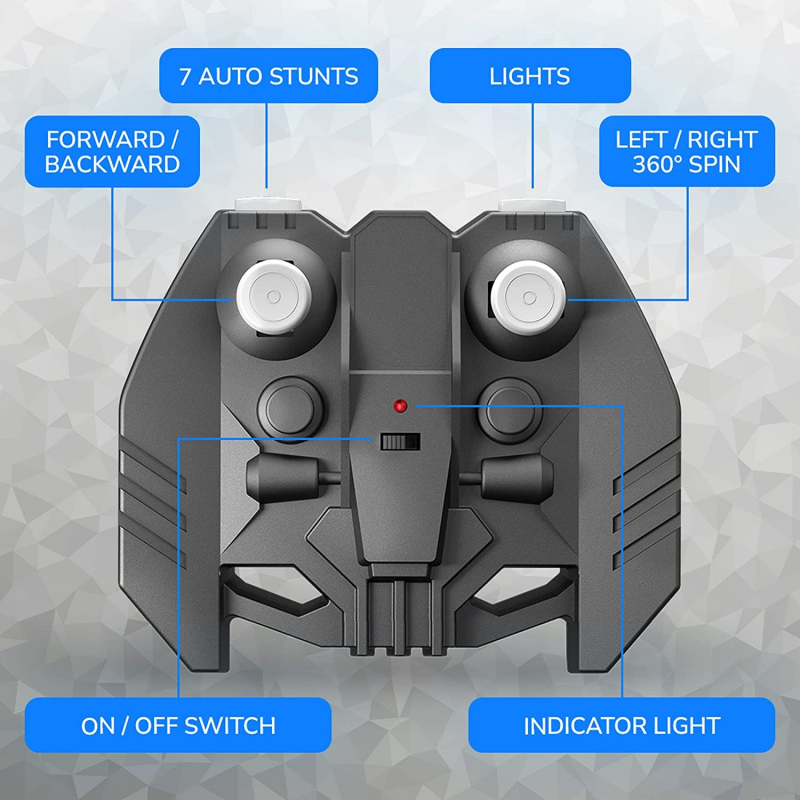 7 AUTO STUNTS

LIGHTS

FORWARD / BACKWARD

LEFT / RIGHT 360° SPIN

ON / OFF SWITCH

INDICATOR LIGHT